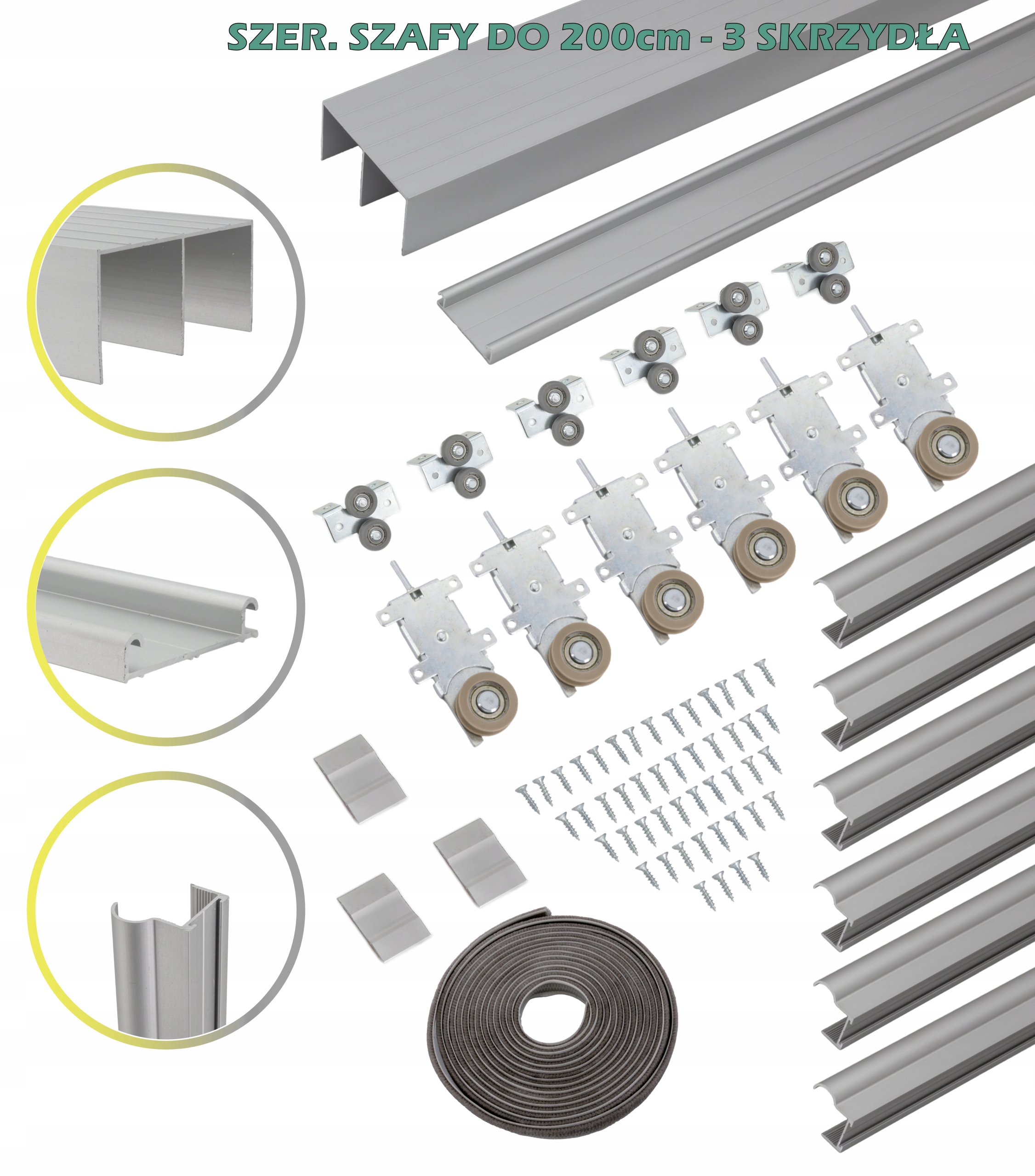 SZER. SZAFY DO 200cm - 3 SKRZYDŁA