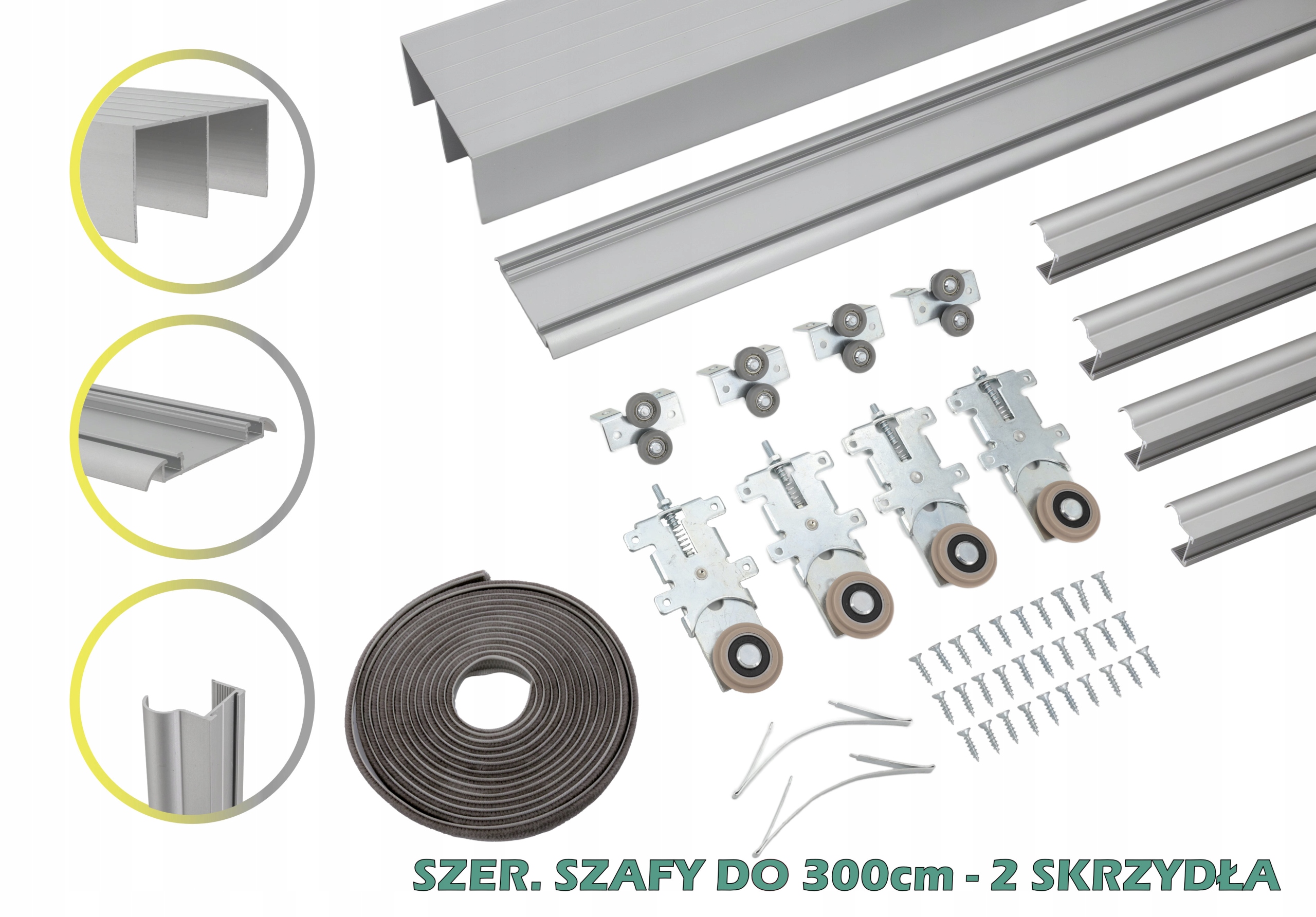 SZER. SZAFY DO 300cm - 2 SKRZYDŁA