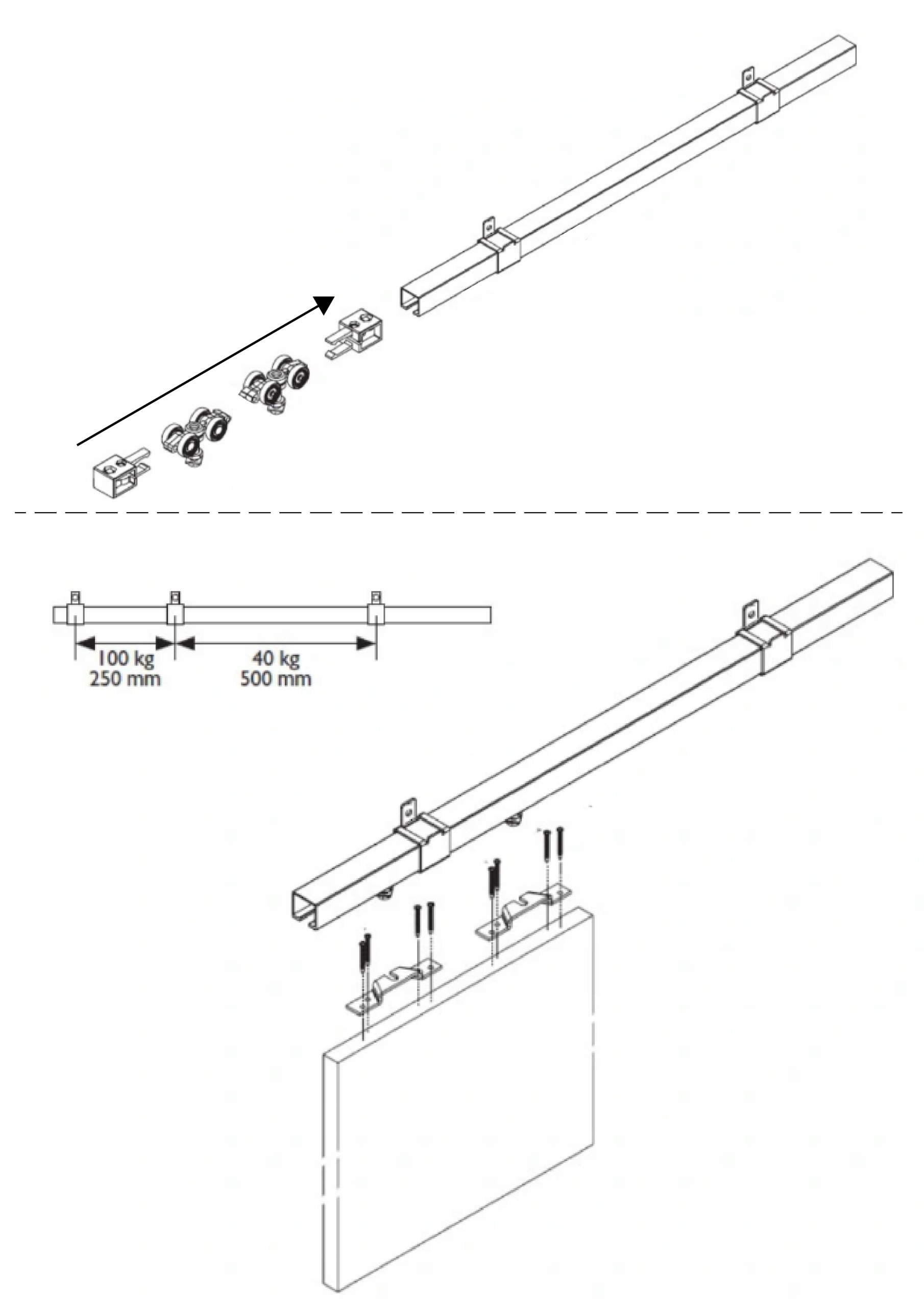 100 kg
250 mm

40 kg
500 mm