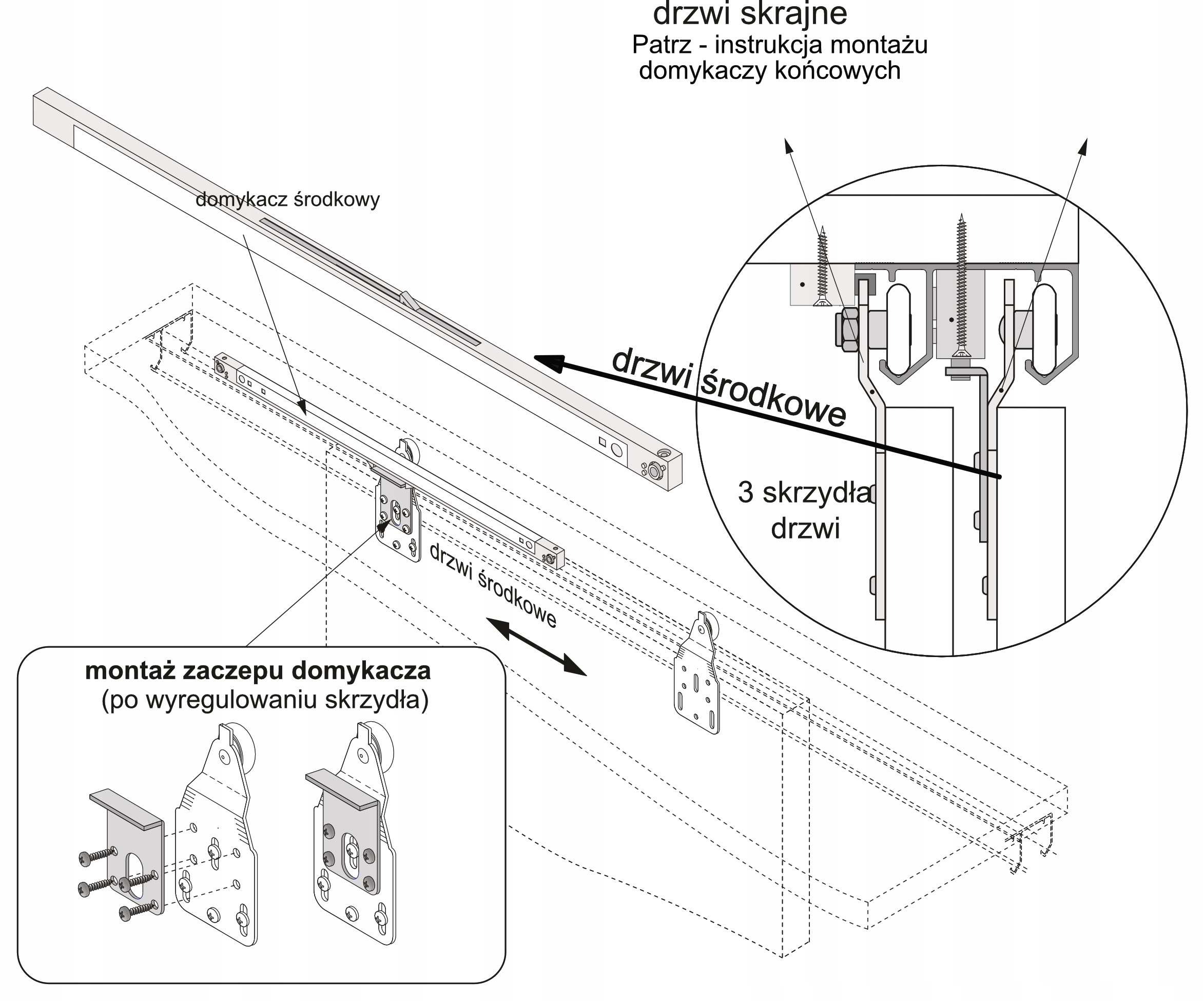 drzwi skrajne
Patrz - instrukcja montażu domykaczy końcowych

domykacz środkowy

drzwi środkowe

3 skrzydła drzwi

drzwi środkowe

montaż zaczepu domykacza
(po wyregulowaniu skrzydła)