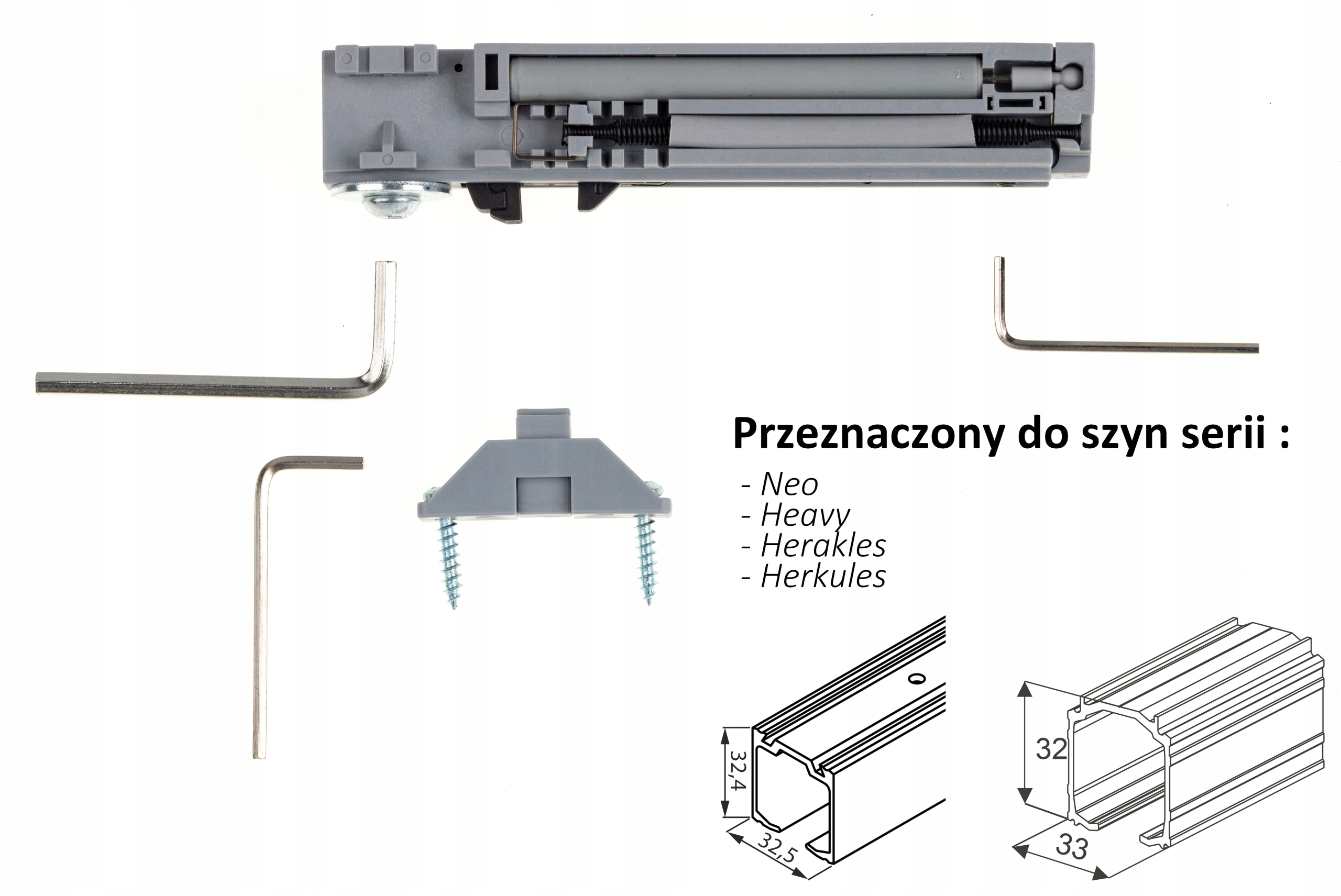 Przeznaczony do szyn serii :

- Neo
- Heavy
- Herakles
- Herkules

32,4

32,5

32

33