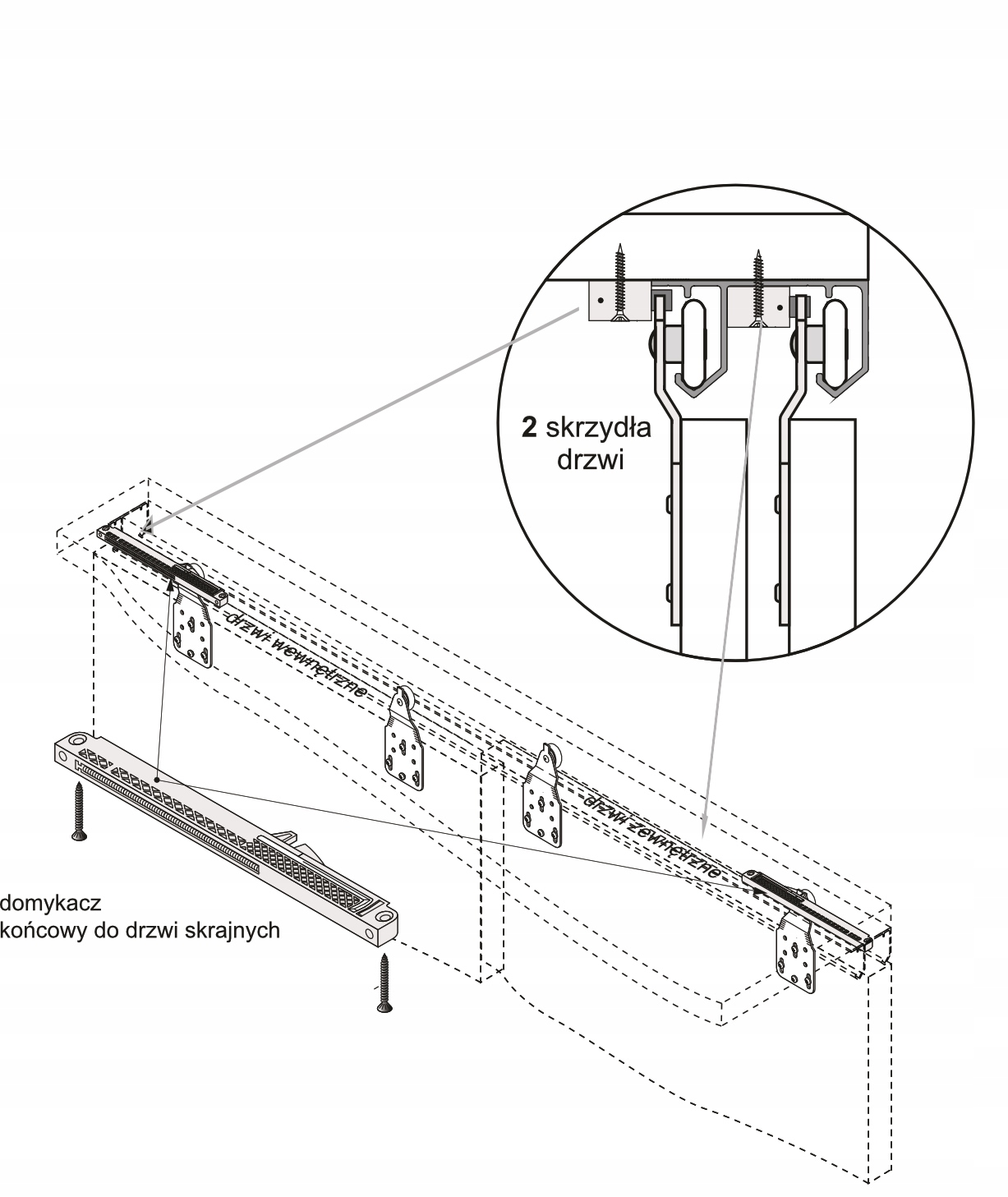 2 skrzydła drzwi

drzwi wewnętrzne

drzwi zewnętrzne

domykacz
końcowy do drzwi skrajnych