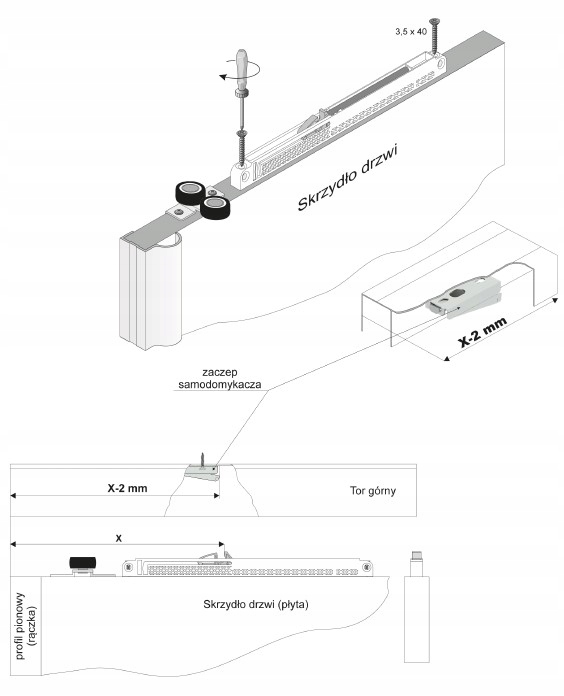 3,5 x 40

Skrzydło drzwi

X-2 mm

zaczep samodomykacza

X-2 mm

Tor górny

X

profil pionowy (rączka)

Skrzydło drzwi (płyta)