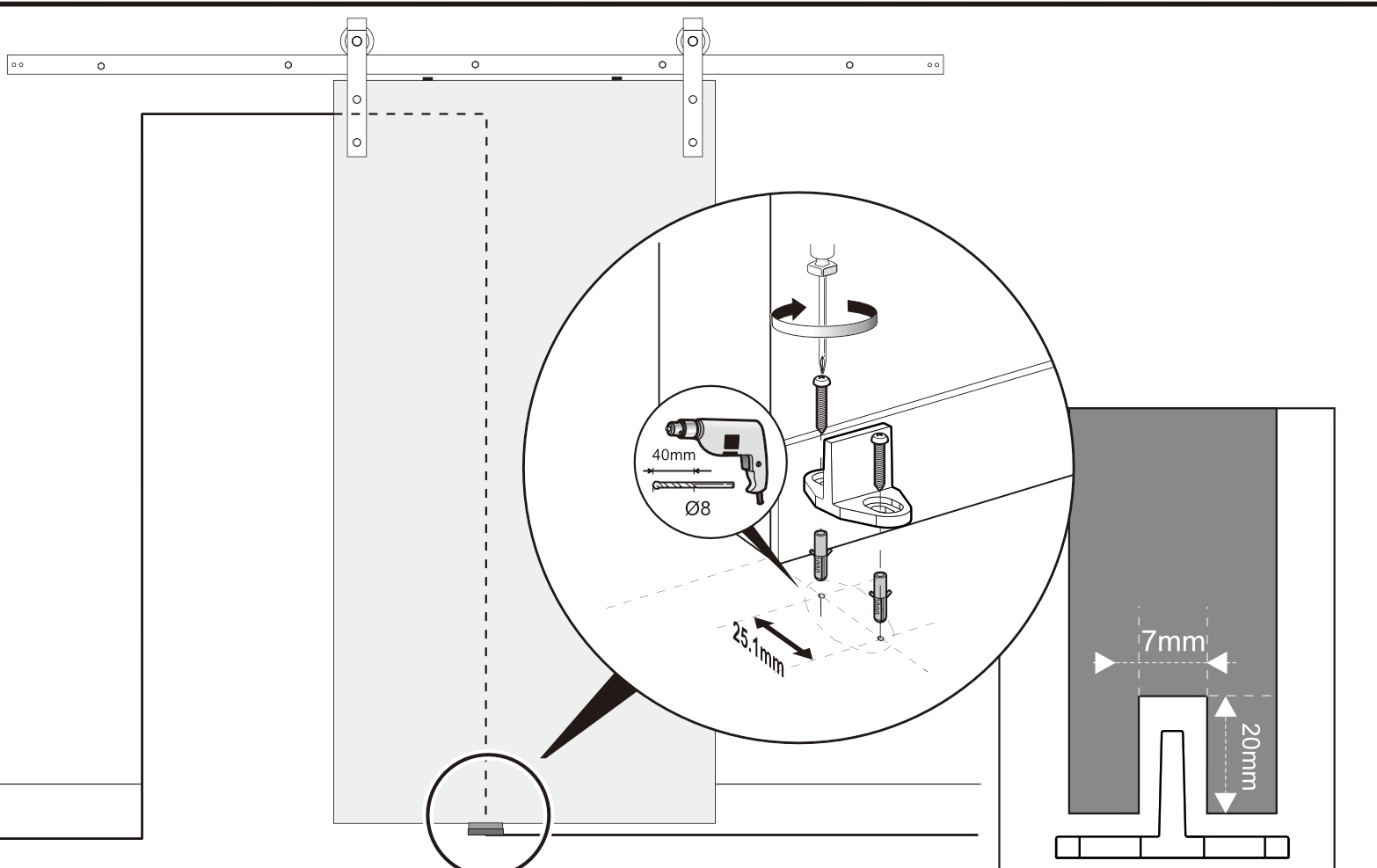 40mm
Ø8
25.1mm
7mm
20mm