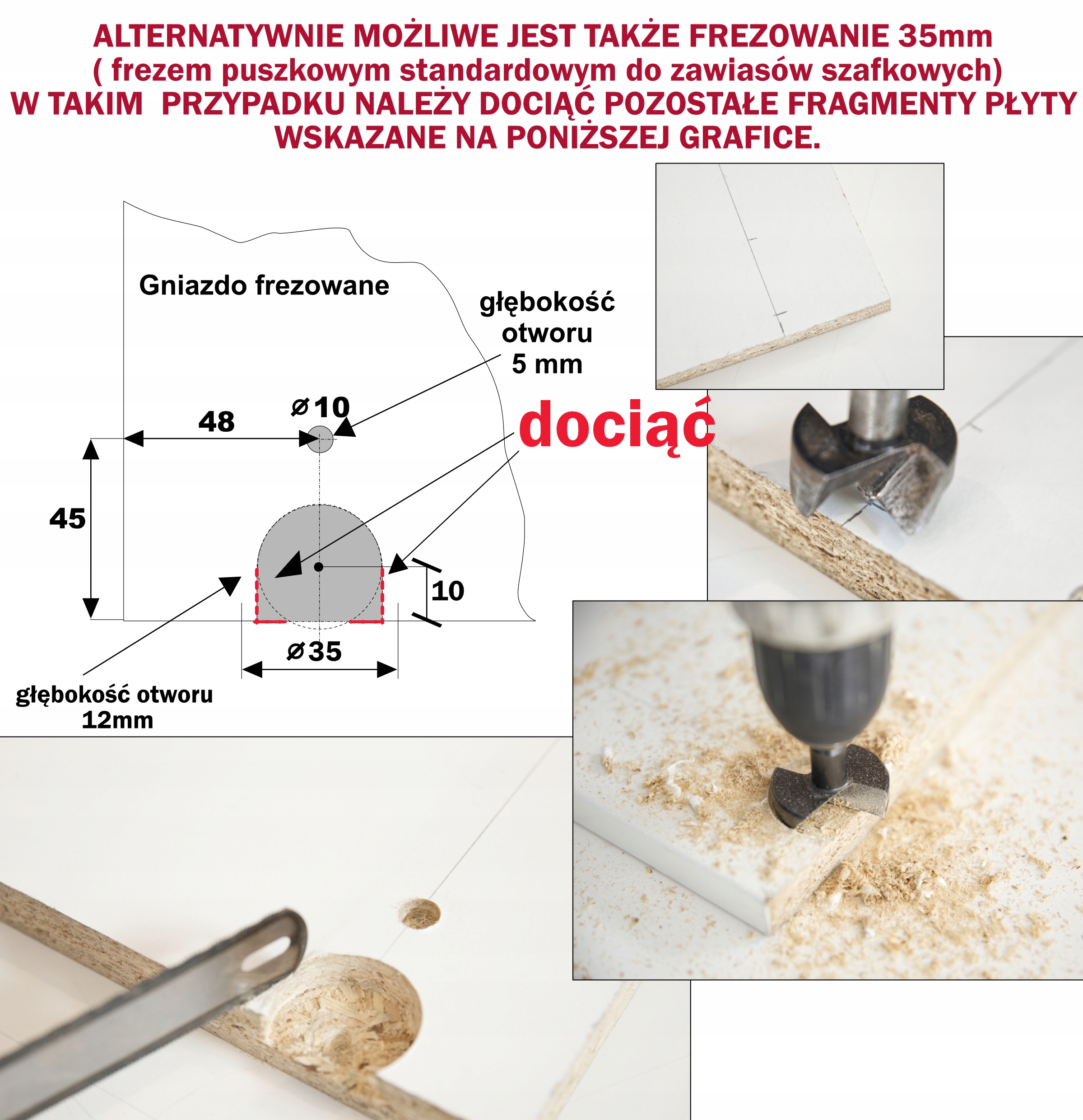 ALTERNATYWNIE MOŻLIWE JEST TAKŻE FREZOWANIE 35mm
( frezem puszkowym standardowym do zawiasów szafkowych)
W TAKIM PRZYPADKU NALEŻY DOCIĄĆ POZOSTAŁE FRAGMENTY PŁYTY WSKAZANE NA PONIŻSZEJ GRAFICE.

Gniazdo frezowane

głębokość otworu 5 mm

⌀10

48

dociąć

45

10

⌀35

głębokość otworu 12mm