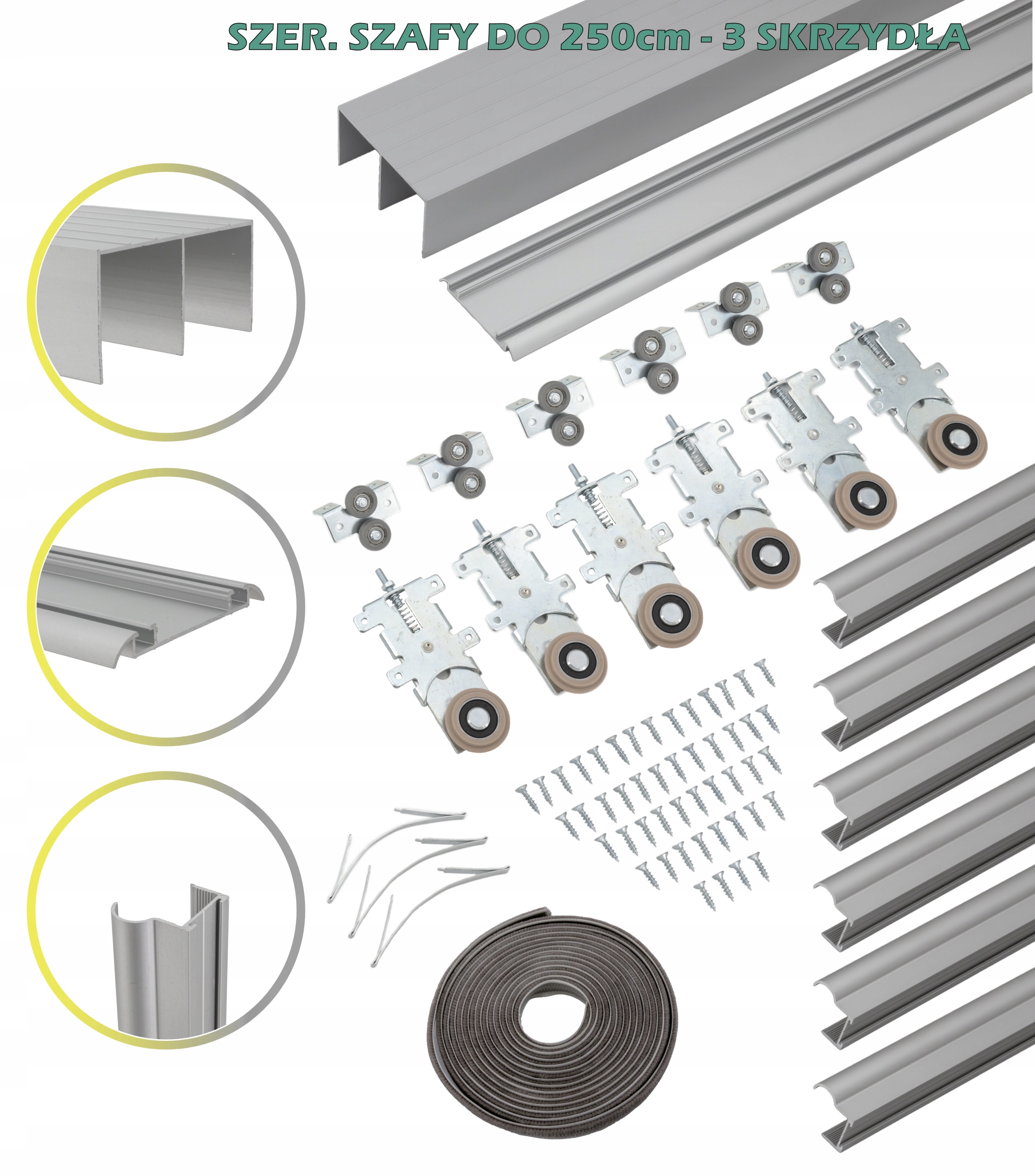 SZER. SZAFY DO 250cm - 3 SKRZYDŁA