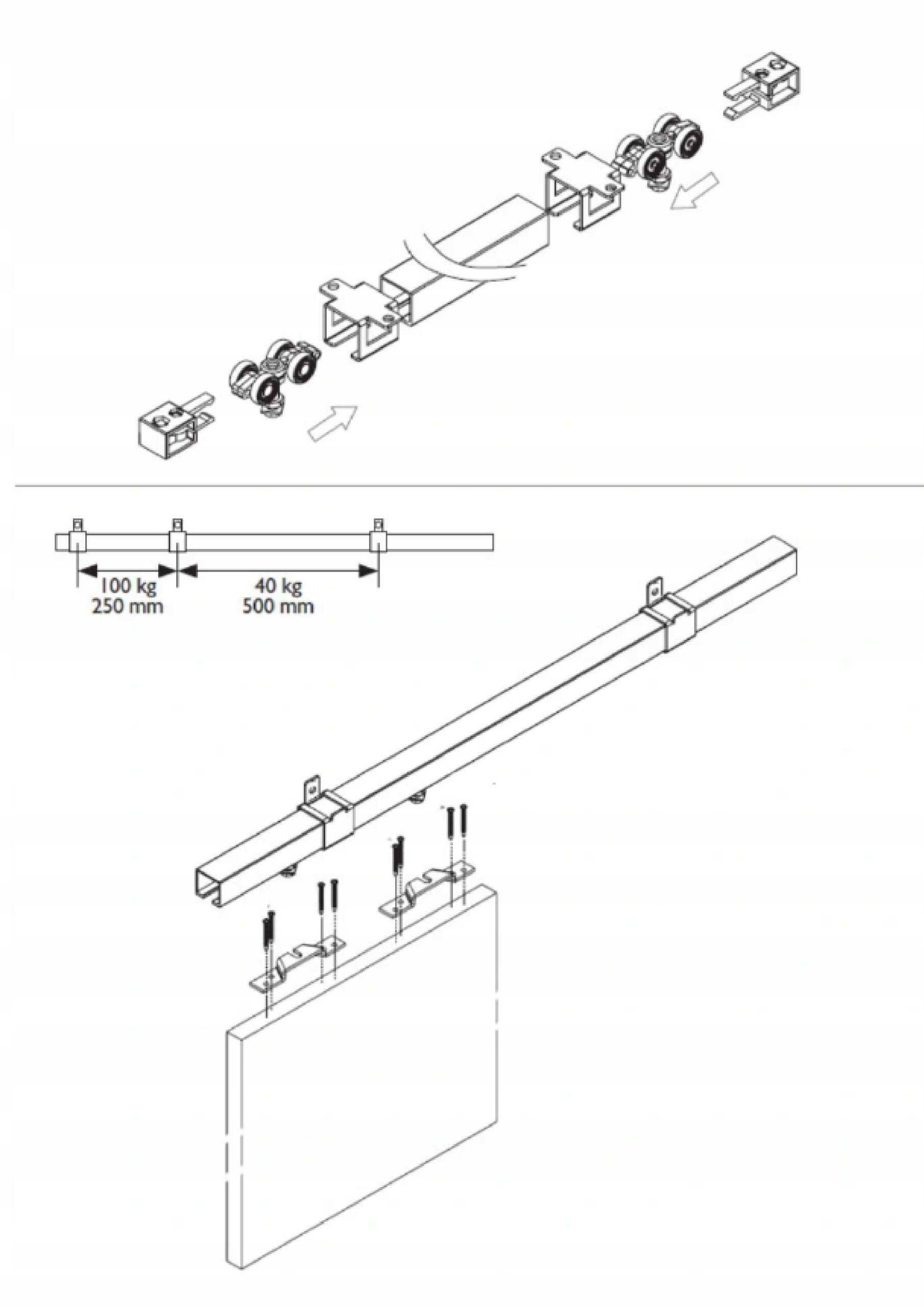 100 kg
250 mm

40 kg
500 mm