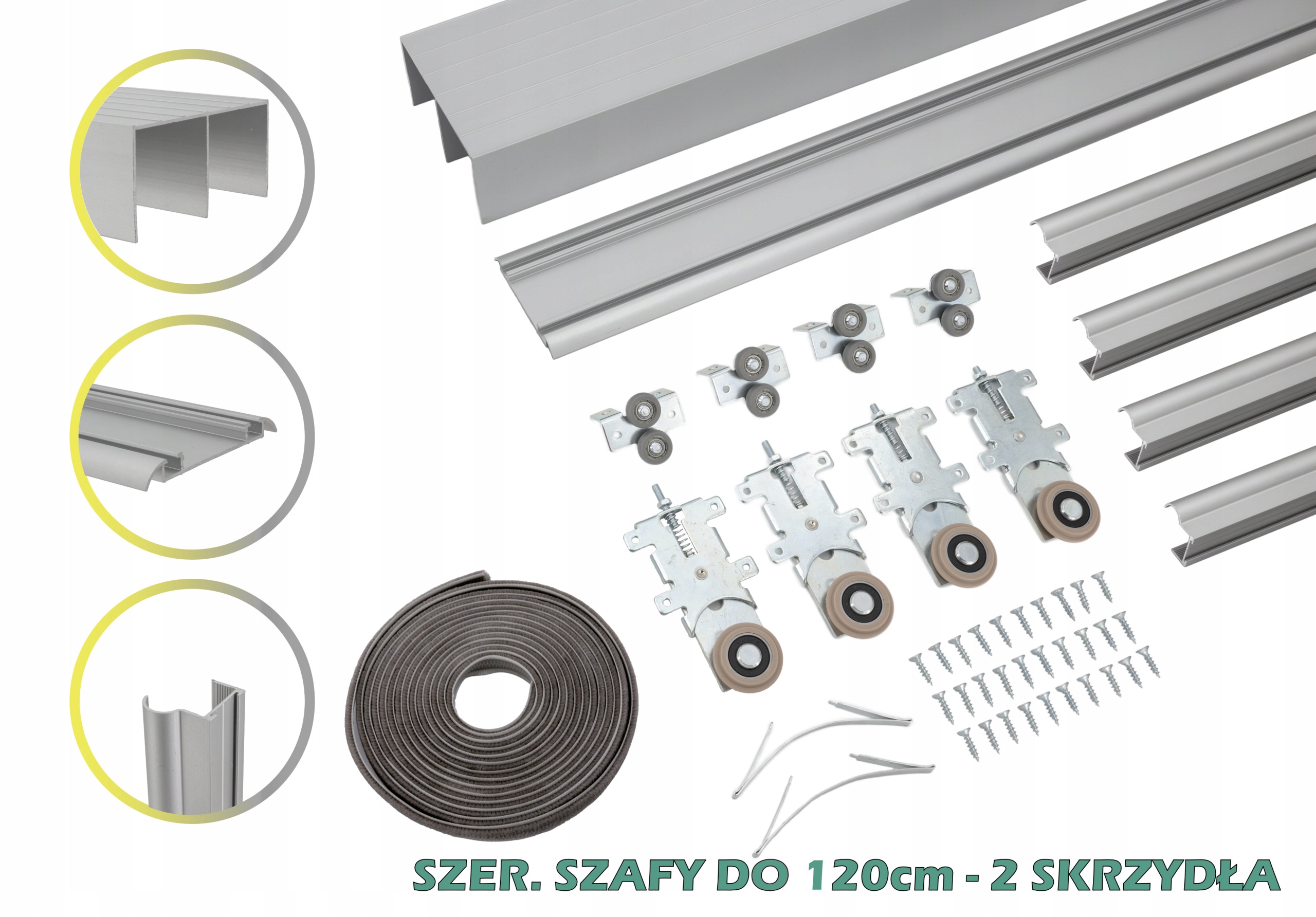 SZER. SZAFY DO 120cm - 2 SKRZYDŁA